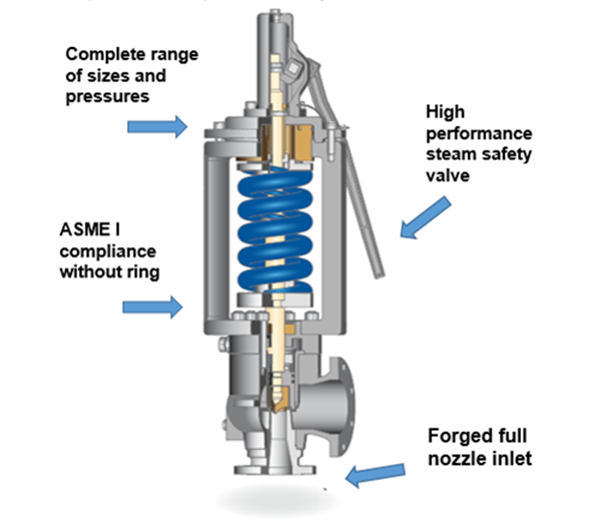 Complete range of sizes and pressures

High performance steam safety valve

ASME I compliance without ring

Forged full nozzle inlet